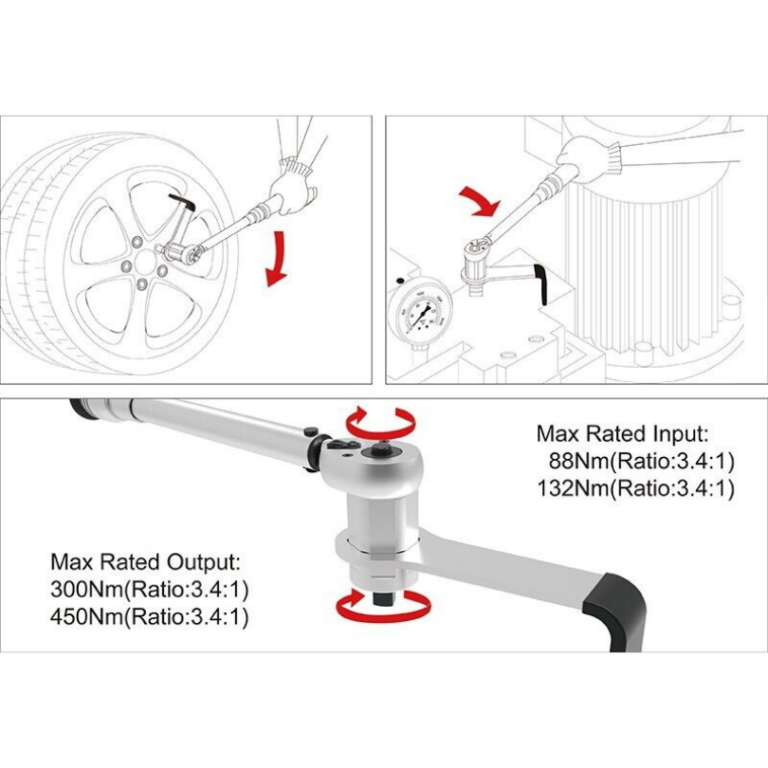 Max Rated Input:
88Nm(Ratio:3.4:1)
132Nm(Ratio:3.4:1)

Max Rated Output:
300Nm(Ratio:3.4:1)
450Nm(Ratio:3.4:1)