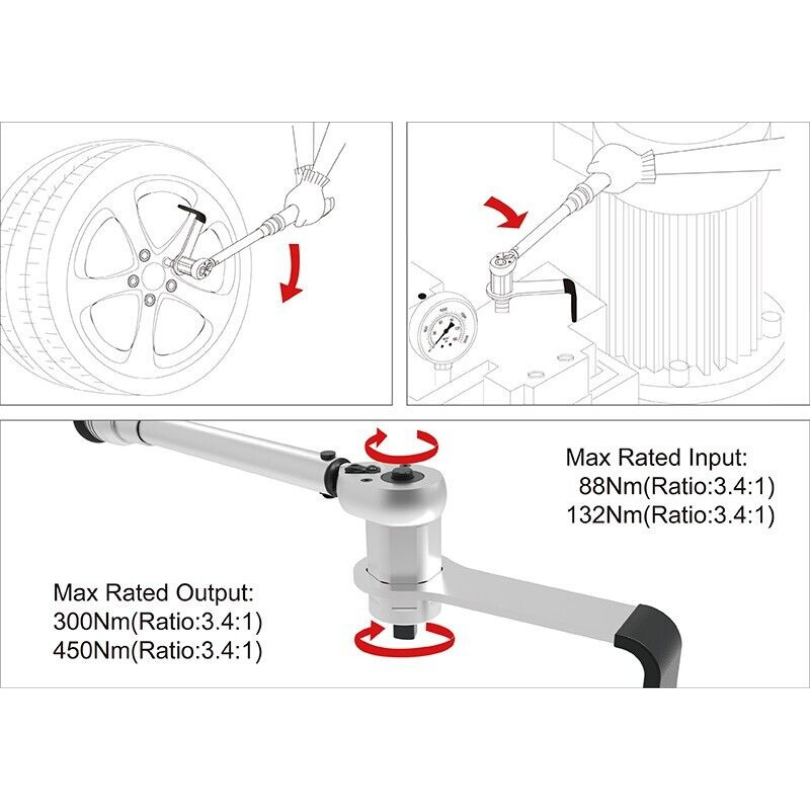 Max Rated Input:
88Nm(Ratio:3.4:1)
132Nm(Ratio:3.4:1)

Max Rated Output:
300Nm(Ratio:3.4:1)
450Nm(Ratio:3.4:1)