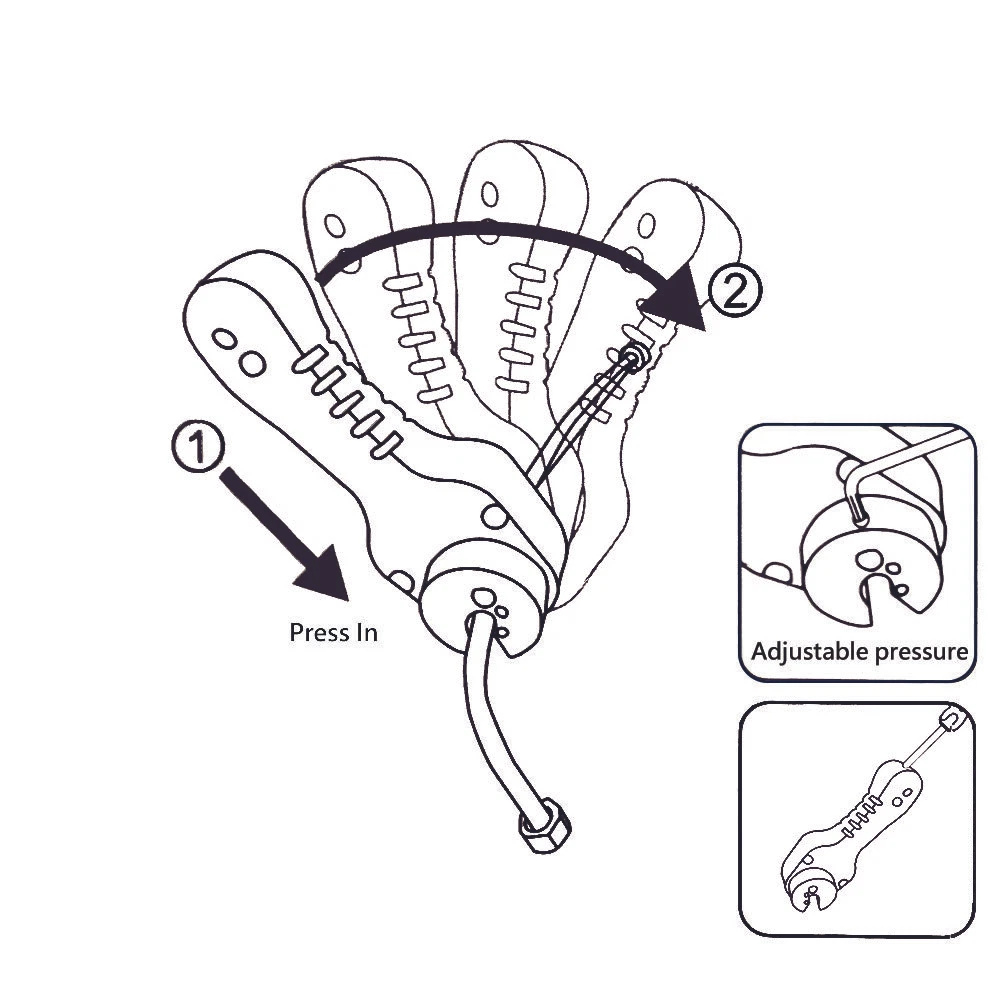 2

1

Press In

Adjustable pressure